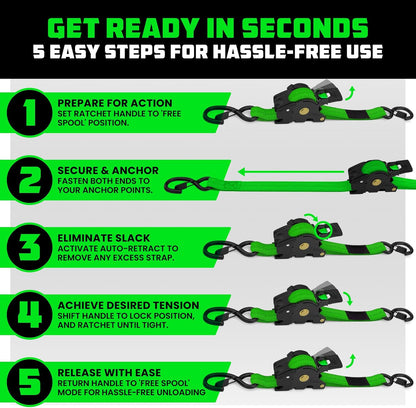 GET READY IN SECONDS
5 EASY STEPS FOR HASSLE-FREE USE

1
PREPARE FOR ACTION
SET RATCHET HANDLE TO 'FREE SPOOL' POSITION.

2
SECURE & ANCHOR
FASTEN BOTH ENDS TO YOUR ANCHOR POINTS.

3
ELIMINATE SLACK
ACTIVATE AUTO-RETRACT TO REMOVE ANY EXCESS STRAP.

4
ACHIEVE DESIRED TENSION
SHIFT HANDLE TO LOCK POSITION, AND RATCHET UNTIL TIGHT.

5
RELEASE WITH EASE
RETURN HANDLE TO 'FREE SPOOL' MODE FOR HASSLE-FREE UNLOADING