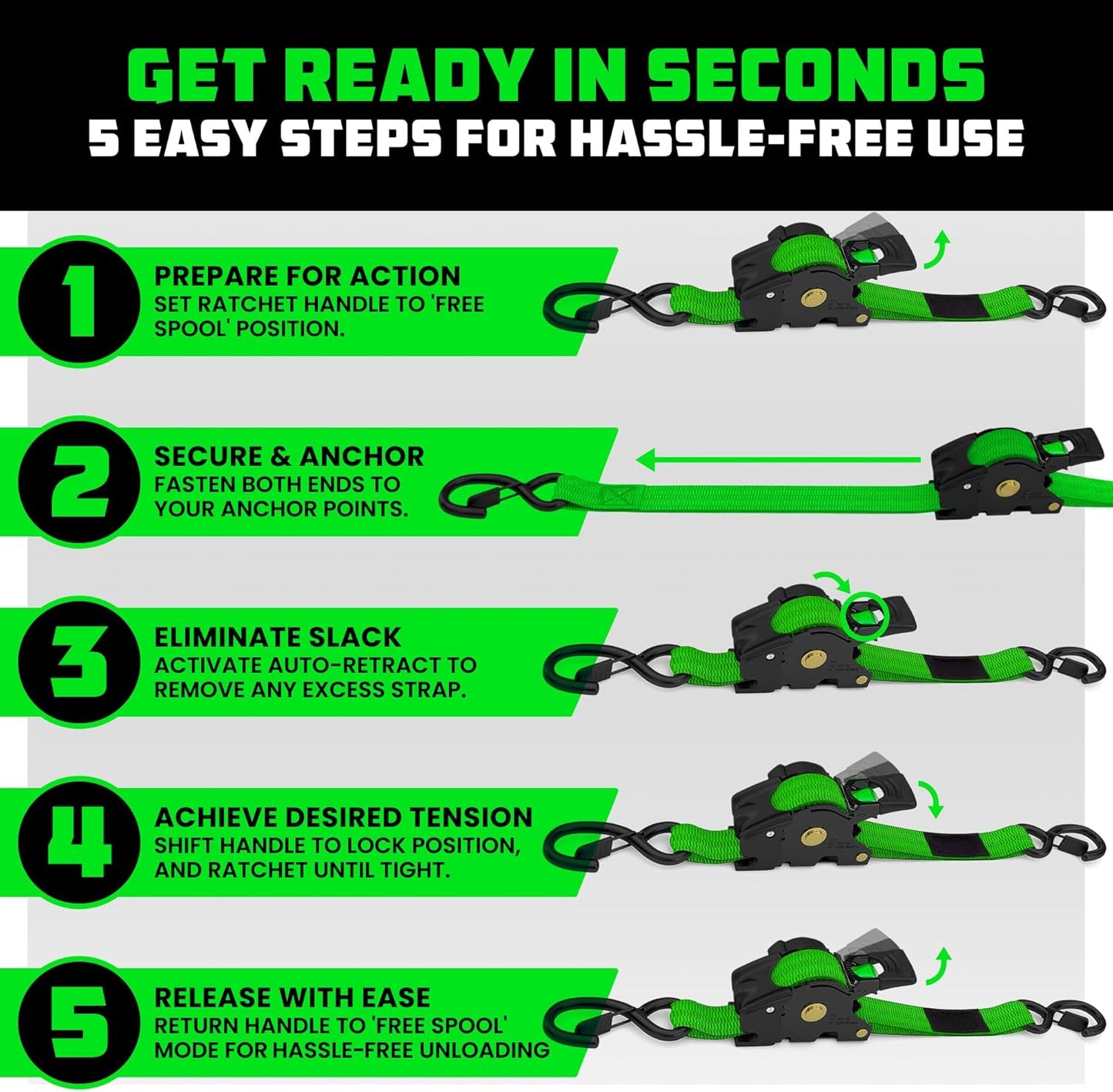 GET READY IN SECONDS
5 EASY STEPS FOR HASSLE-FREE USE

1
PREPARE FOR ACTION
SET RATCHET HANDLE TO 'FREE SPOOL' POSITION.

2
SECURE & ANCHOR
FASTEN BOTH ENDS TO YOUR ANCHOR POINTS.

3
ELIMINATE SLACK
ACTIVATE AUTO-RETRACT TO REMOVE ANY EXCESS STRAP.

4
ACHIEVE DESIRED TENSION
SHIFT HANDLE TO LOCK POSITION, AND RATCHET UNTIL TIGHT.

5
RELEASE WITH EASE
RETURN HANDLE TO 'FREE SPOOL' MODE FOR HASSLE-FREE UNLOADING